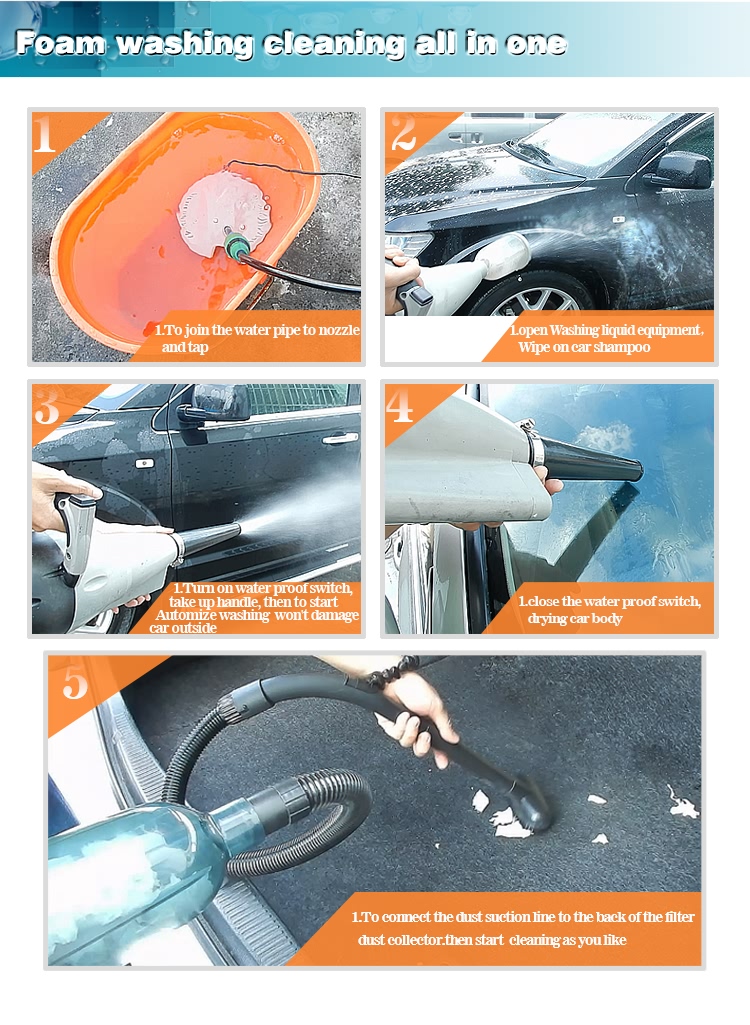 Foam washing cleaning all in one

1

1.To join the water pipe to nozzle and tap

2

1.open Washing liquid equipment. Wipe on car shampoo

3

1.Turn on water proof switch, take up handle, then to start Automize washing won't damage car outside

4

1.close the water proof switch, drying car body

5

1.To connect the dust suction line to the back of the filter dust collector.then start cleaning as you like